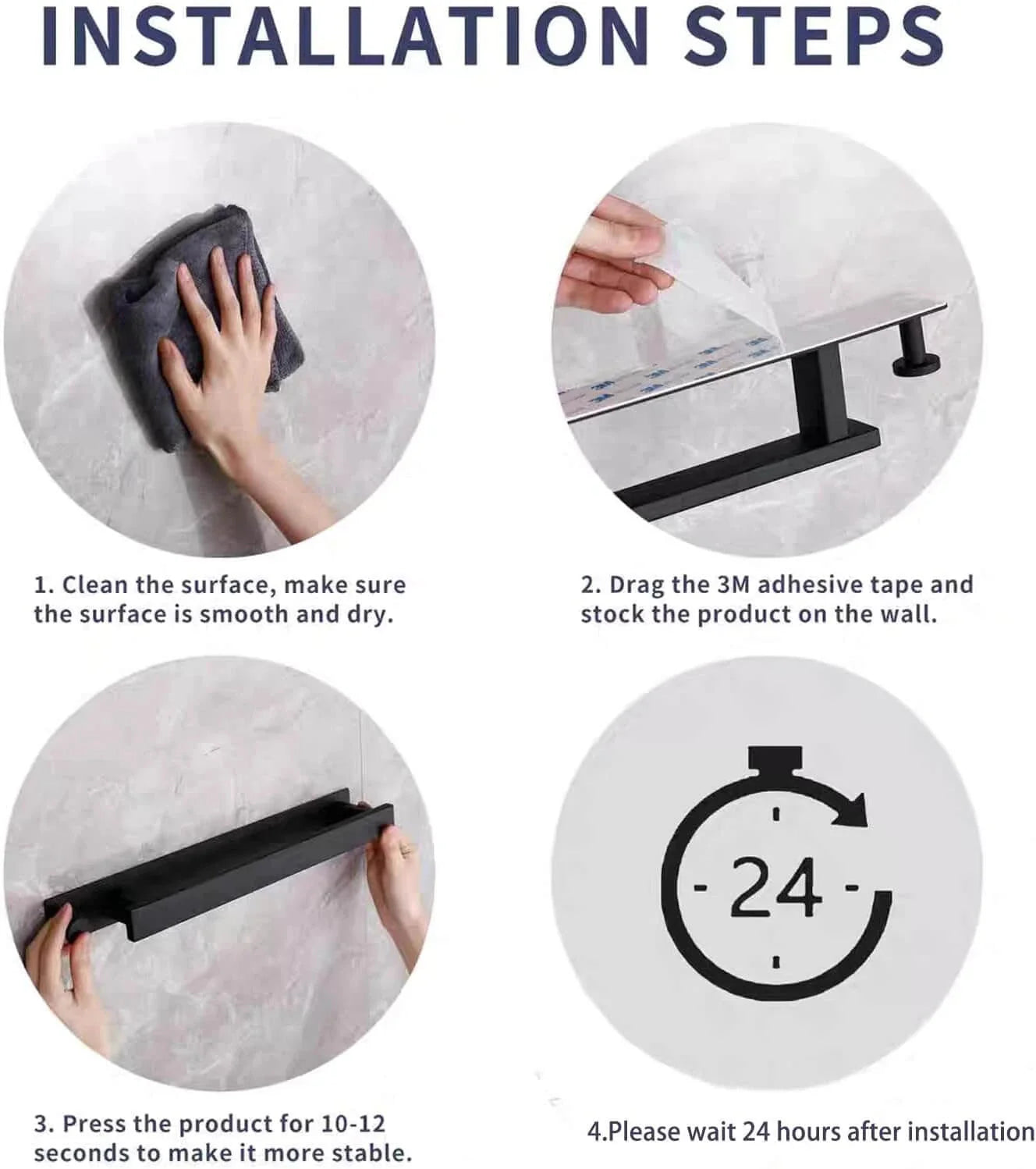 INSTALLATION STEPS

1. Clean the surface, make sure the surface is smooth and dry.

2. Drag the 3M adhesive tape and stock the product on the wall.

3. Press the product for 10-12 seconds to make it more stable.

-24-

4.Please wait 24 hours after installation